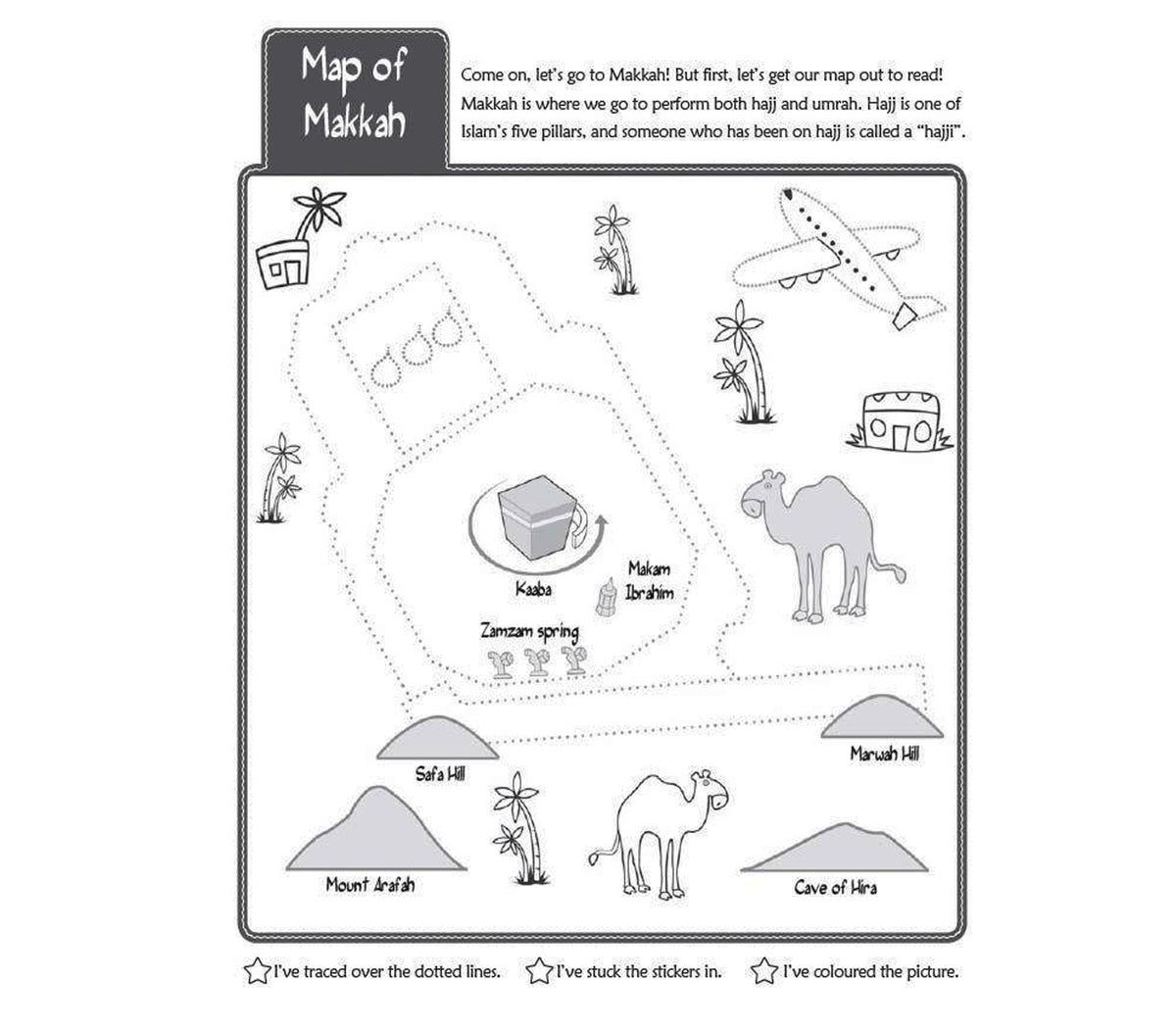 Map of Makkah

Come on, let's go to Makkah! But first, let's get our map out to read! Makkah is where we go to perform both hajj and umrah. Hajj is one of Islam's five pillars, and someone who has been on hajj is called a "hajji".

Kaaba

Makam Ibrahim

Zamzam spring

Safa Hill

Marwah Hill

Mount Arafah

Cave of Hira

I've traced over the dotted lines. I've stuck the stickers in. I've coloured the picture.