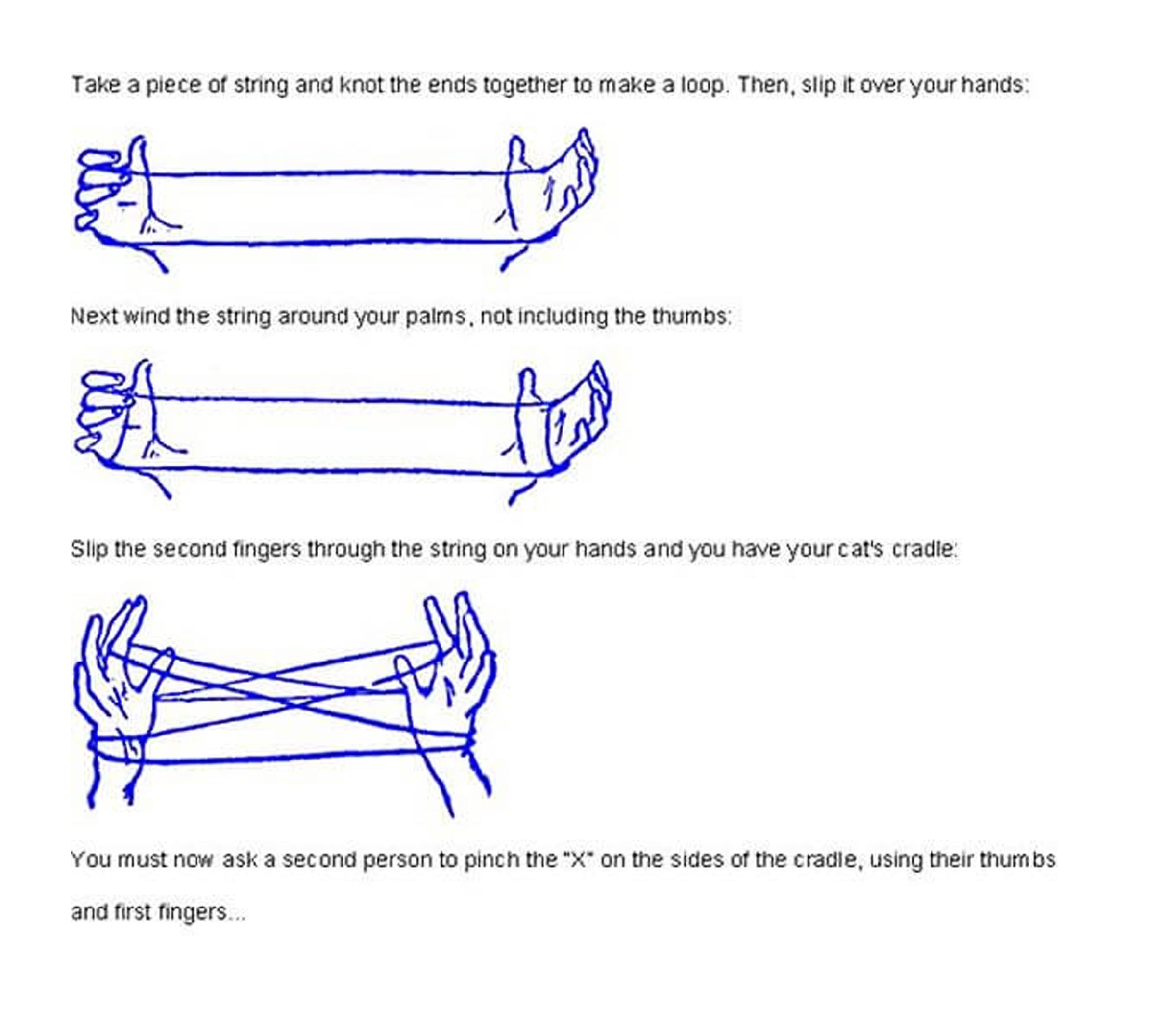 Take a piece of string and knot the ends together to make a loop. Then, slip it over your hands:

Next wind the string around your palms, not including the thumbs:

Slip the second fingers through the string on your hands and you have your cat's cradle:

You must now ask a second person to pinch the "X" on the sides of the cradle, using their thumbs and first fingers...