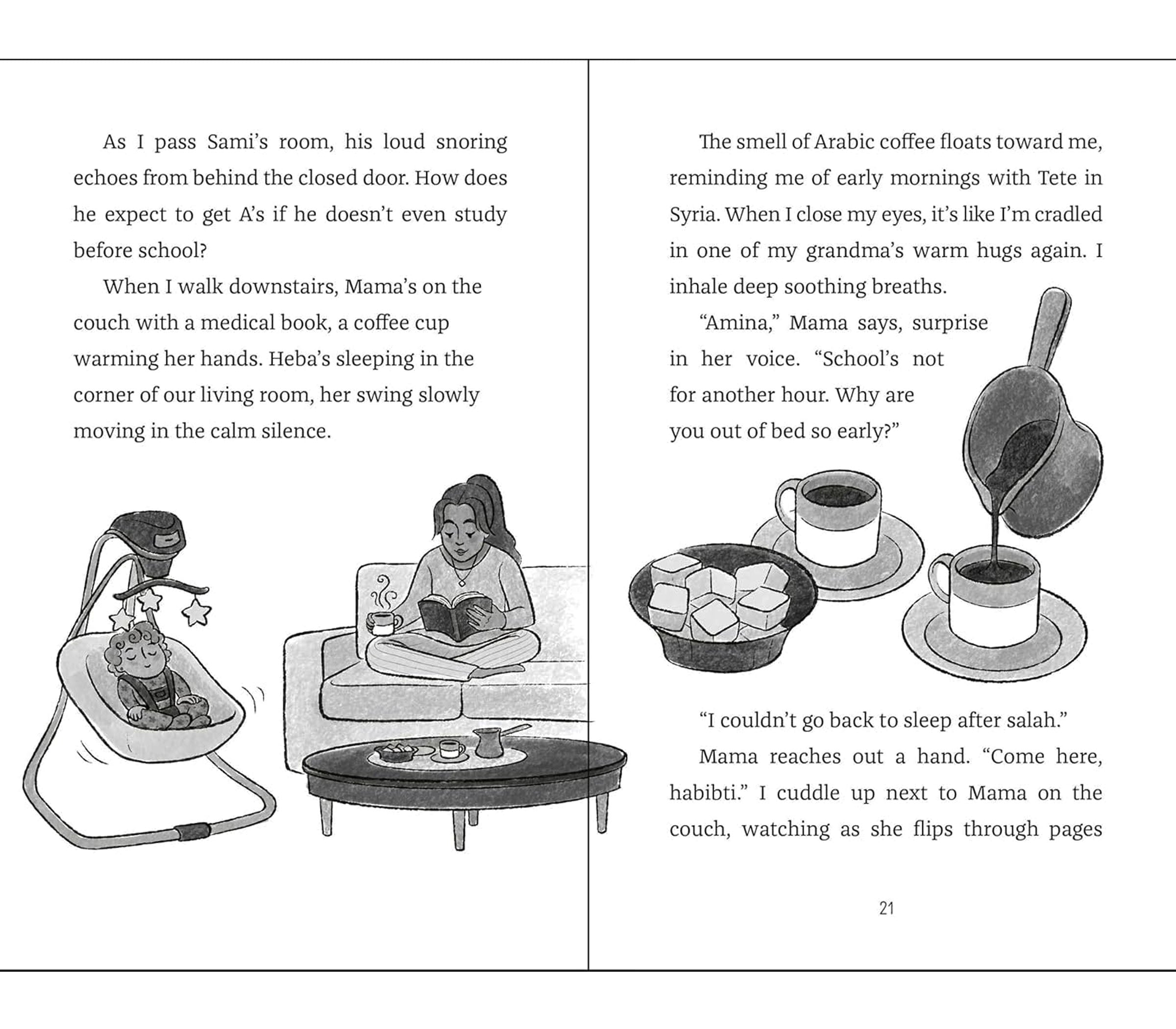 As I pass Sami's room, his loud snoring echoes from behind the closed door. How does he expect to get A's if he doesn't even study before school?

When I walk downstairs, Mama's on the couch with a medical book, a coffee cup warming her hands. Heba's sleeping in the corner of our living room, her swing slowly moving in the calm silence.

The smell of Arabic coffee floats toward me, reminding me of early mornings with Tete in Syria. When I close my eyes, it's like I'm cradled in one of my grandma's warm hugs again. I inhale deep soothing breaths.

"Amina," Mama says, surprise in her voice. "School's not for another hour. Why are you out of bed so early?"

"I couldn't go back to sleep after salah."

Mama reaches out a hand. "Come here, habibti." I cuddle up next to Mama on the couch, watching as she flips through pages

21