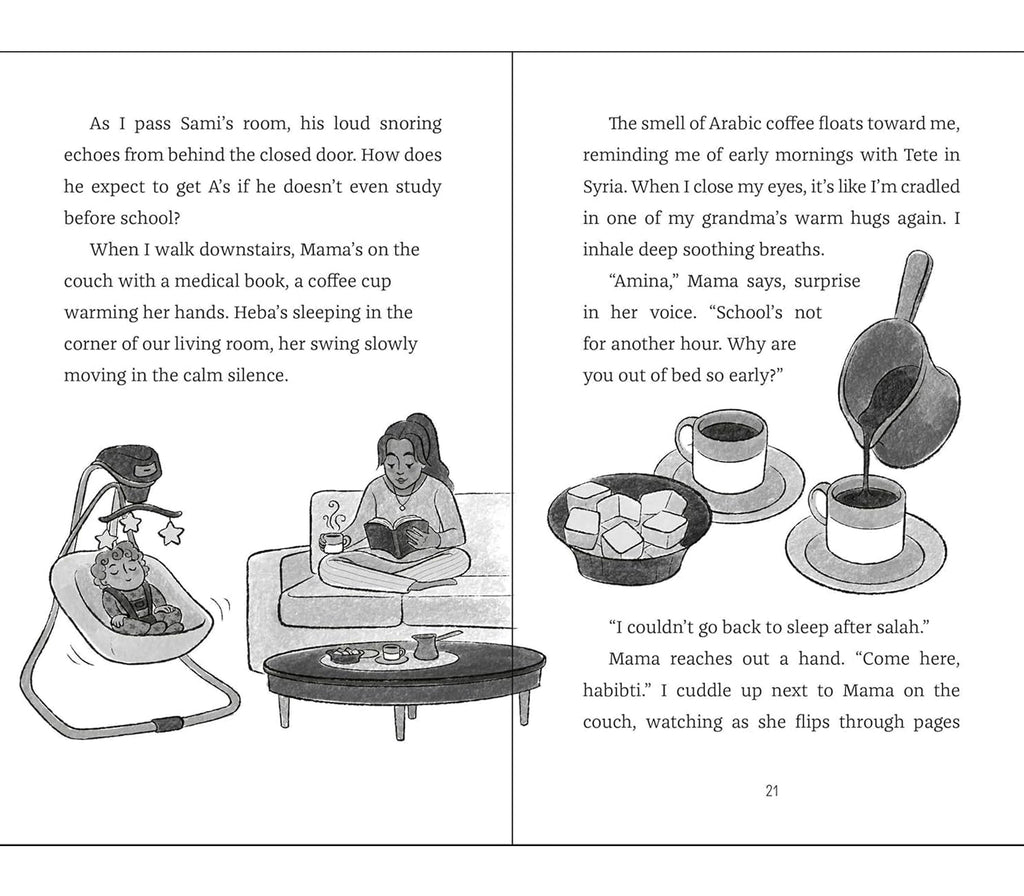 As I pass Sami's room, his loud snoring echoes from behind the closed door. How does he expect to get A's if he doesn't even study before school?

When I walk downstairs, Mama's on the couch with a medical book, a coffee cup warming her hands. Heba's sleeping in the corner of our living room, her swing slowly moving in the calm silence.

The smell of Arabic coffee floats toward me, reminding me of early mornings with Tete in Syria. When I close my eyes, it's like I'm cradled in one of my grandma's warm hugs again. I inhale deep soothing breaths.

"Amina," Mama says, surprise in her voice. "School's not for another hour. Why are you out of bed so early?"

"I couldn't go back to sleep after salah."

Mama reaches out a hand. "Come here, habibti." I cuddle up next to Mama on the couch, watching as she flips through pages

21