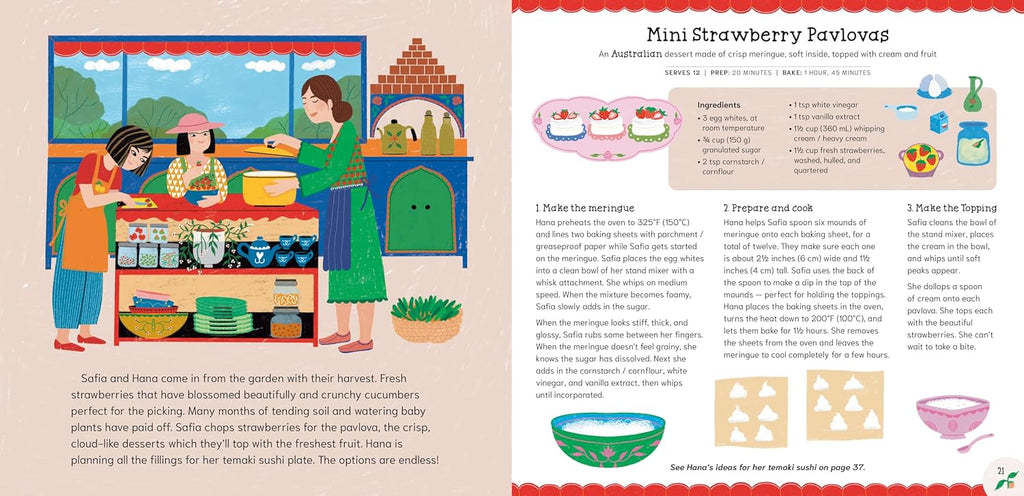 Safia and Hana come in from the garden with their harvest. Fresh strawberries that have blossomed beautifully and crunchy cucumbers perfect for the picking. Many months of tending soil and watering baby plants have paid off. Safia chops strawberries for the pavlova, the crisp, cloud-like desserts which they'll top with the freshest fruit. Hana is planning all the fillings for her temaki sushi plate. The options are endless!

Mini Strawberry Pavlovas

An Australian dessert made of crisp meringue, soft inside, topped with cream and fruit

SERVES 12 | PREP: 20 MINUTES | BAKE: 1 HOUR, 45 MINUTES

Ingredients
• 3 egg whites, at room temperature
• ¾ cup (150 g) granulated sugar
• 2 tsp cornstarch / cornflour
• 1 tsp white vinegar
• 1 tsp vanilla extract
• 1½ cup (360 mL) whipping cream / heavy cream
• 1½ cup fresh strawberries, washed, hulled, and quartered

1. Make the meringue
Hana preheats the oven to 325°F (150°C) and lines two baking sheets with parchment / greaseproof paper while Safia gets started on the meringue. Safia places the egg whites into a clean bowl of her stand mixer with a whisk attachment. She whips on medium speed. When the mixture becomes foamy, Safia slowly adds in the sugar.

When the meringue looks stiff, thick, and glossy, Safia rubs some between her fingers. When the meringue doesn't feel grainy, she knows the sugar has dissolved. Next she adds in the cornstarch / cornflour, white vinegar, and vanilla extract, then whips until incorporated.

2. Prepare and cook
Hana helps Safia spoon six mounds of meringue onto each baking sheet, for a total of twelve. They make sure each one is about 2½ inches (6 cm) wide and 1½ inches (4 cm) tall. Safia uses the back of the spoon to make a dip in the top of the mounds — perfect for holding the toppings. Hana places the baking sheets in the oven, turns the heat down to 200°F (100°C), and lets them bake for 1½ hours. She removes the sheets from the oven and leaves the meringue to cool completely for a few hours.

3. Make the Topping
Safia cleans the bowl of the stand mixer, places the cream in the bowl, and whips until soft peaks appear.

She dollops a spoon of cream onto each pavlova. She tops each with the beautiful strawberries. She can't wait to take a bite.

See Hana's ideas for her temaki sushi on page 37.

21