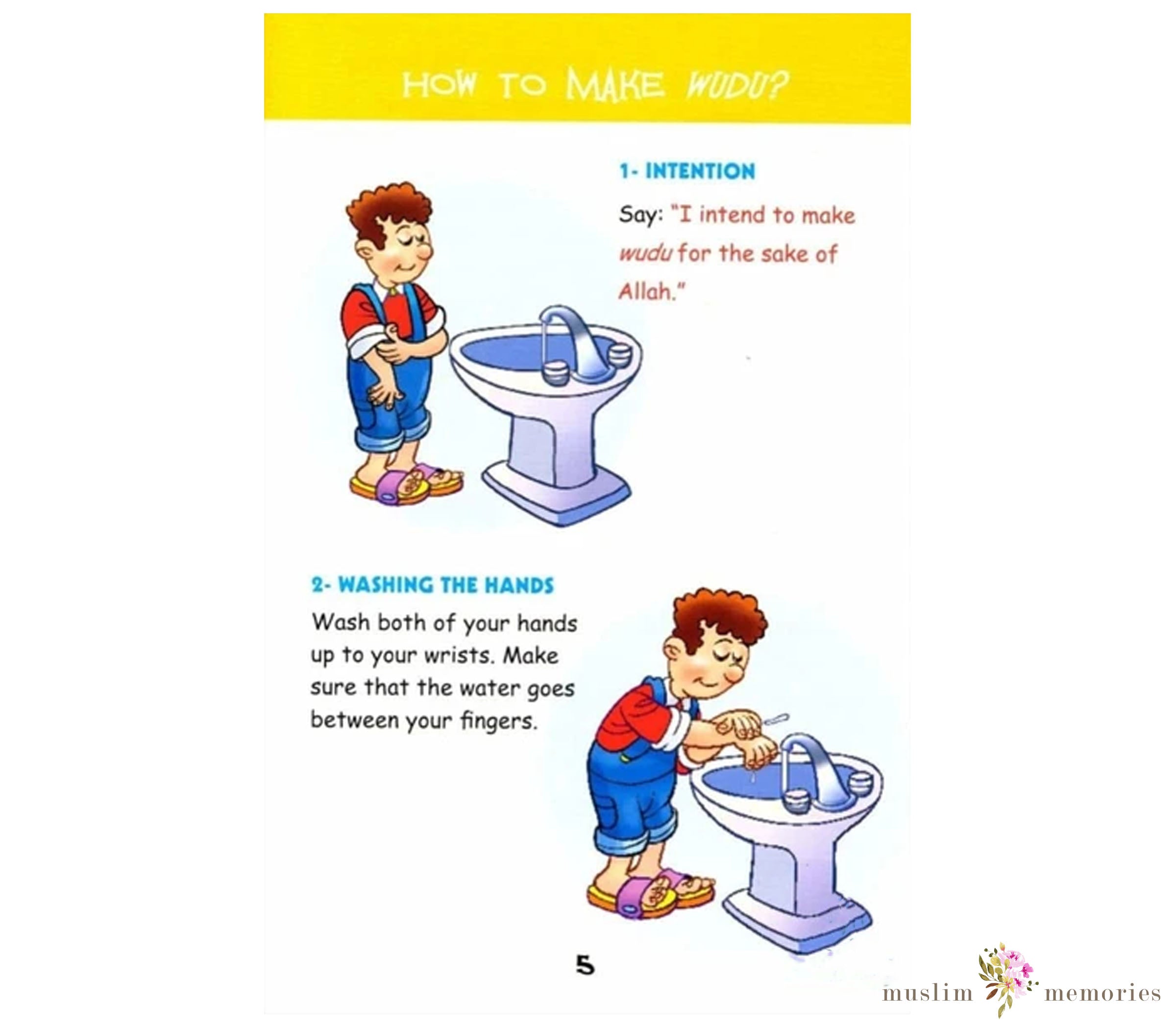 HOW TO MAKE WUDU?

1- INTENTION

Say: "I intend to make wudu for the sake of Allah."

2- WASHING THE HANDS

Wash both of your hands up to your wrists. Make sure that the water goes between your fingers.

5

muslim memories