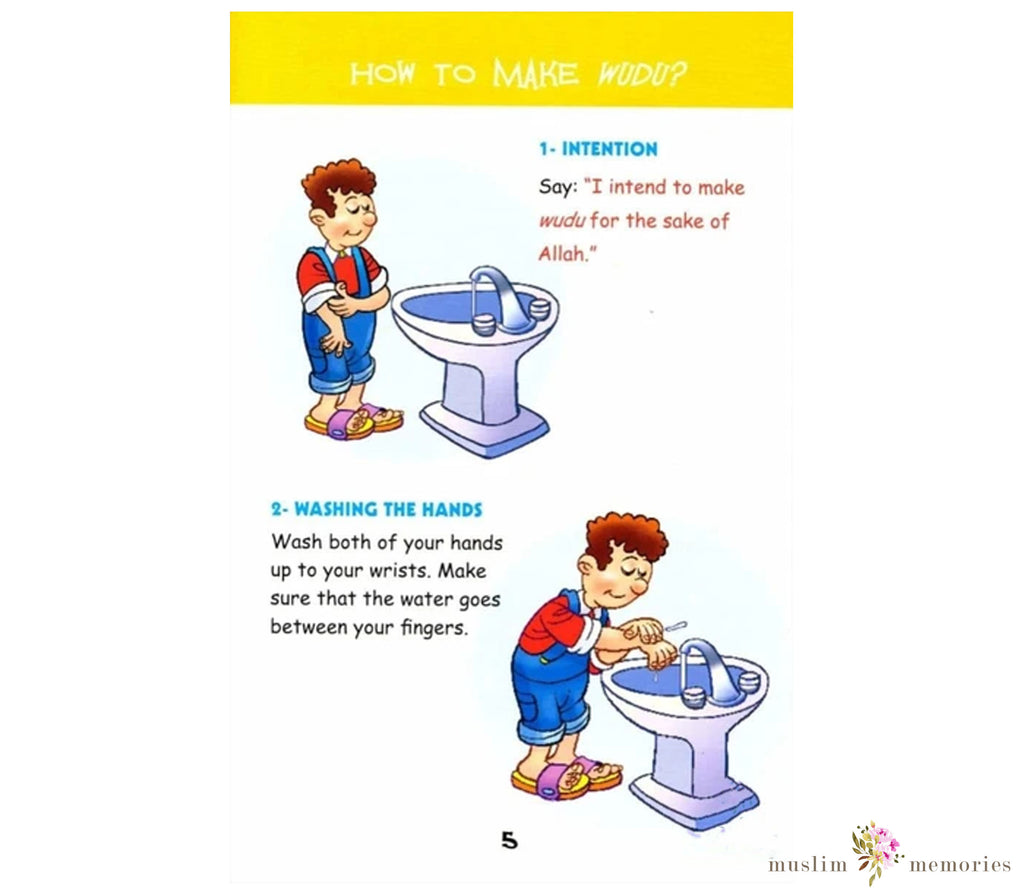 HOW TO MAKE WUDU?

1- INTENTION

Say: "I intend to make wudu for the sake of Allah."

2- WASHING THE HANDS

Wash both of your hands up to your wrists. Make sure that the water goes between your fingers.

5

muslim memories